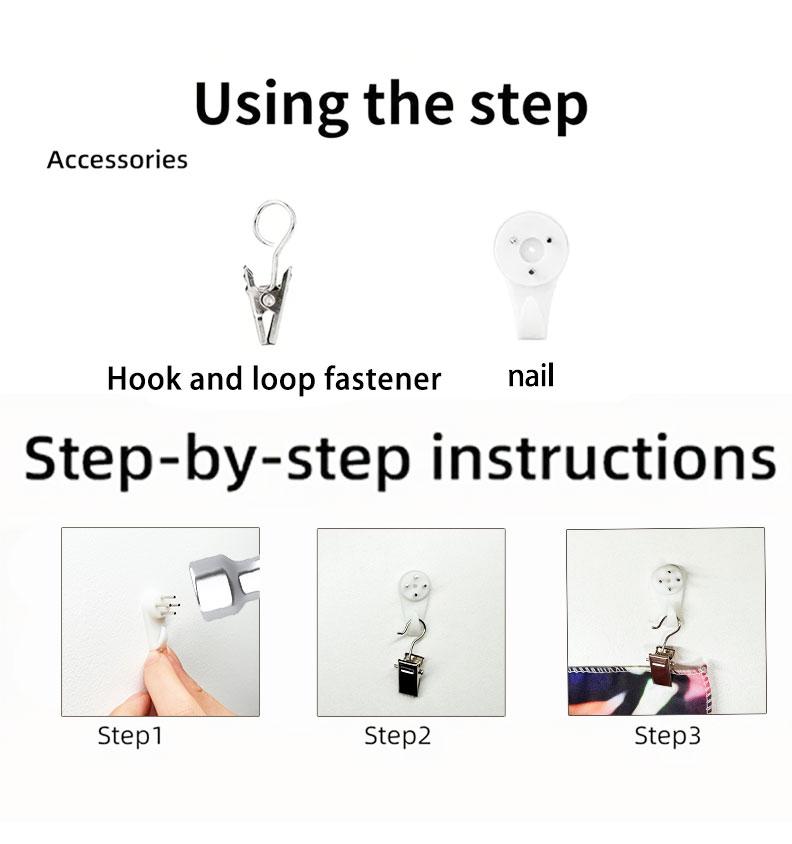 Using the step

Accessories

Hook and loop fastener

nail

Step-by-step instructions

Step1

Step2

Step3